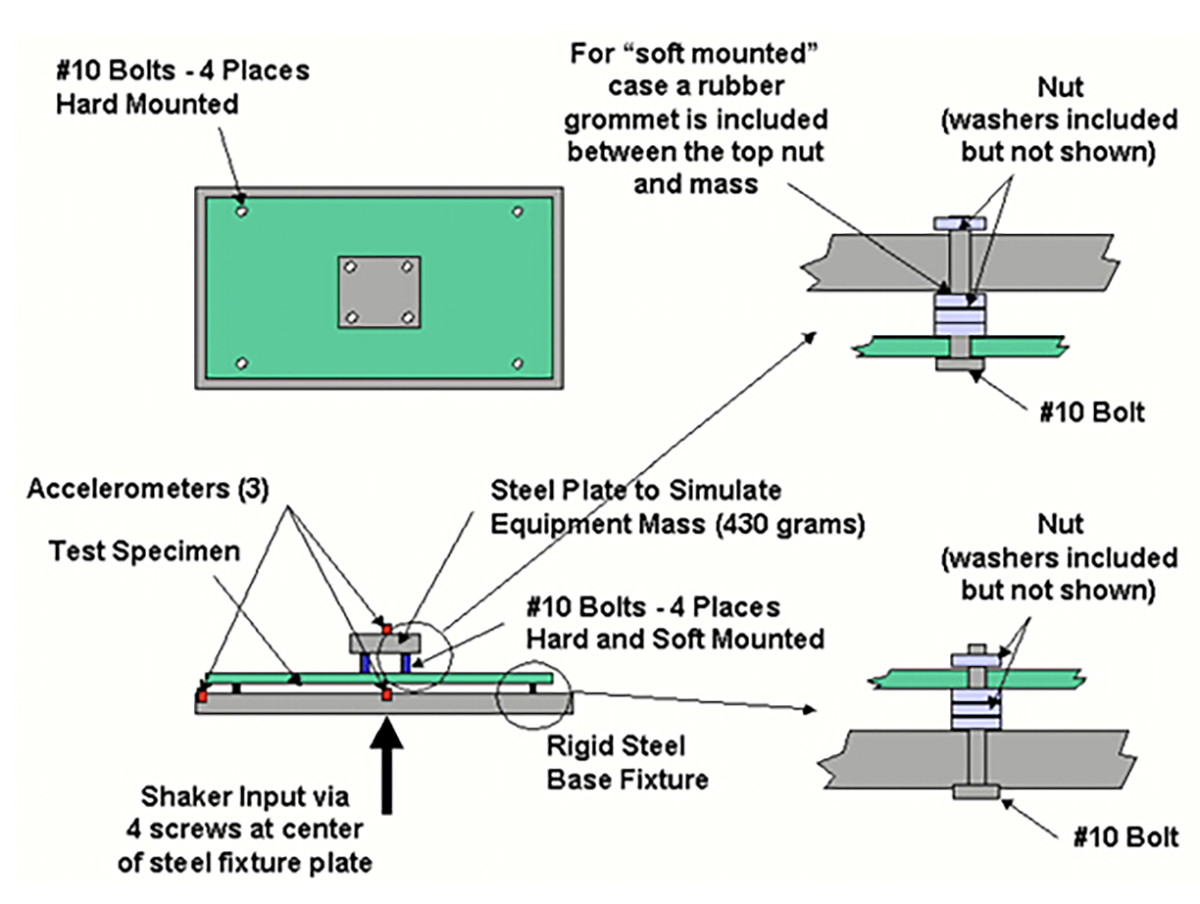 #10 Bolts - 4 Places
Hard Mounted

For "soft mounted" case a rubber grommet is included between the top nut and mass

Nut
(washers included but not shown)

#10 Bolt

Accelerometers (3)

Test Specimen

Steel Plate to Simulate Equipment Mass (430 grams)

#10 Bolts - 4 Places
Hard and Soft Mounted

Nut
(washers included but not shown)

Rigid Steel Base Fixture

Shaker Input via 4 screws at center of steel fixture plate

#10 Bolt