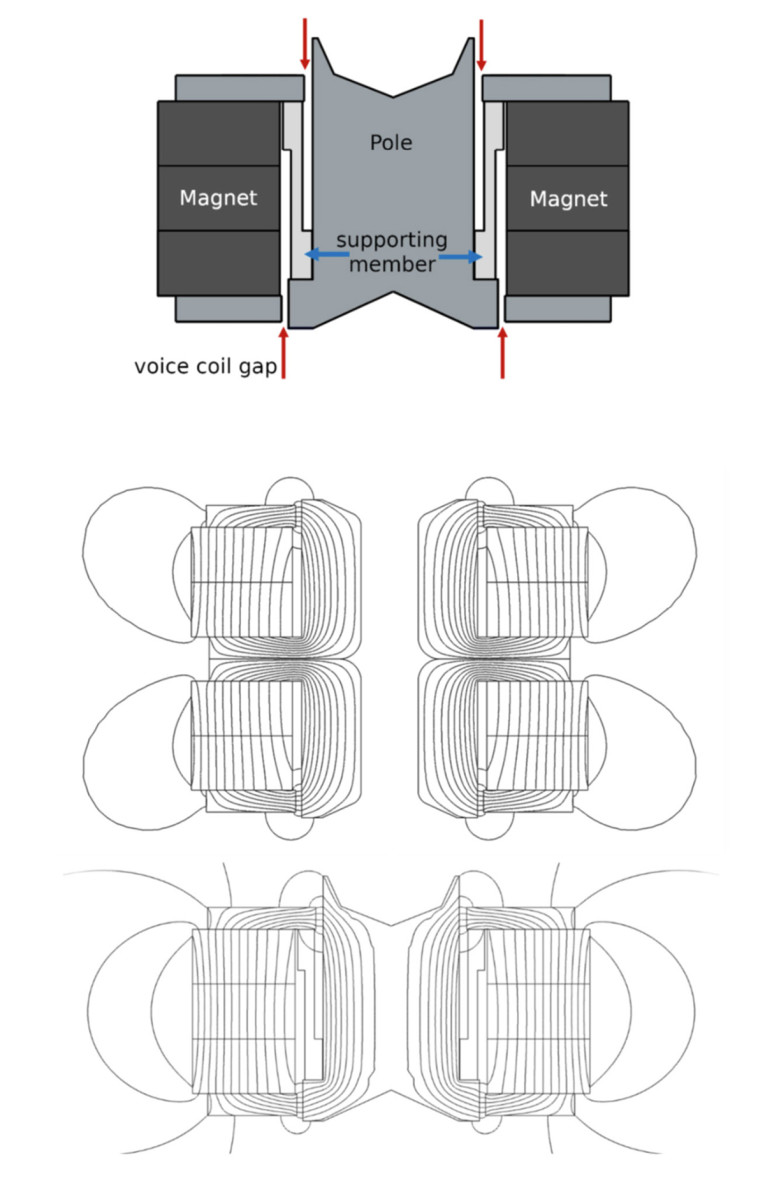 Pole

Magnet

Magnet

supporting member

voice coil gap