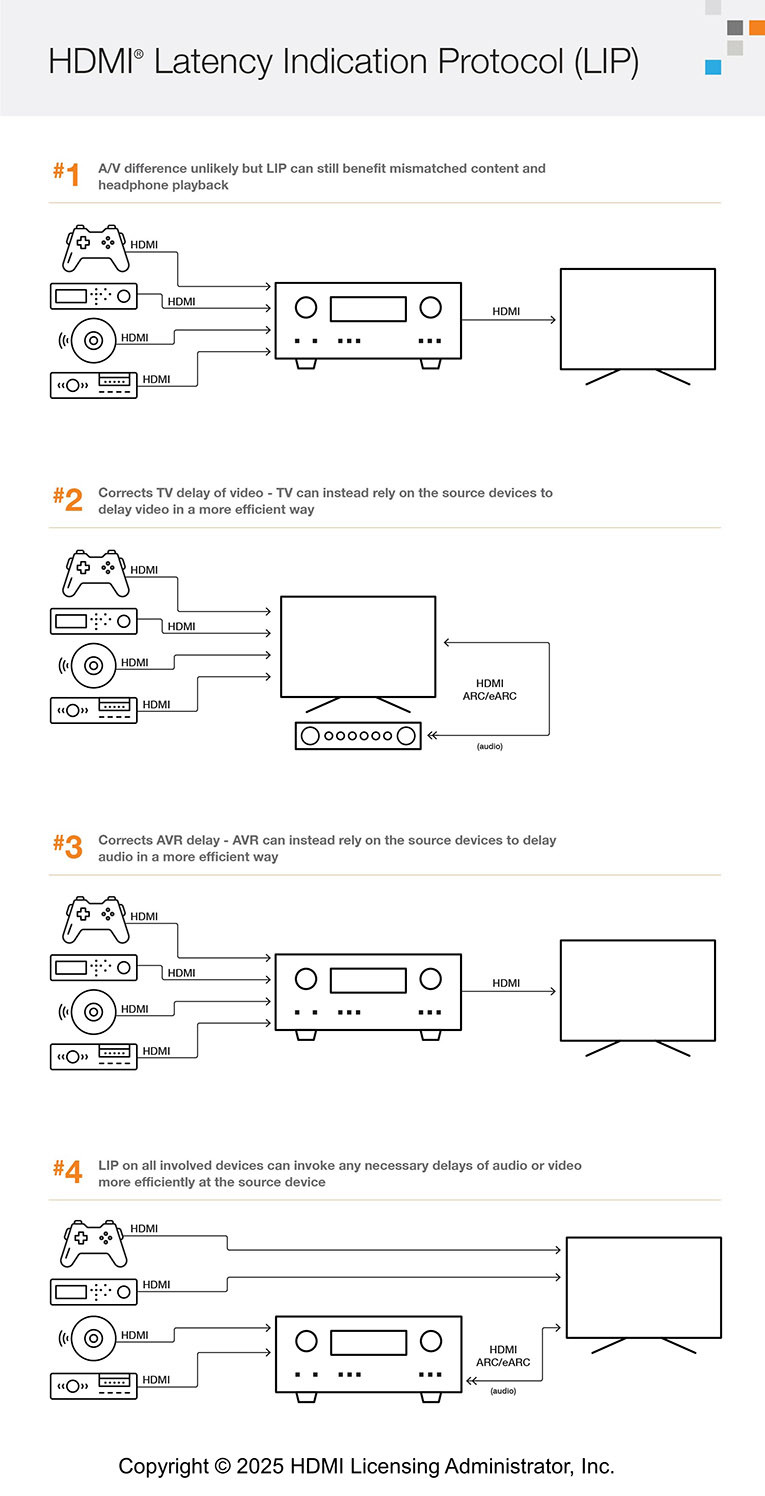 HDMI® Latency Indication Protocol (LIP)

#1 A/V difference unlikely but LIP can still benefit mismatched content and headphone playback

HDMI
HDMI
HDMI
HDMI
HDMI

#2 Corrects TV delay of video - TV can instead rely on the source devices to delay video in a more efficient way

HDMI
HDMI
HDMI
HDMI
HDMI
ARC/eARC
(audio)

#3 Corrects AVR delay - AVR can instead rely on the source devices to delay audio in a more efficient way

HDMI
HDMI
HDMI
HDMI
HDMI

#4 LIP on all involved devices can invoke any necessary delays of audio or video more efficiently at the source device

HDMI
HDMI
HDMI
HDMI
HDMI
ARC/eARC
(audio)

Copyright © 2025 HDMI Licensing Administrator, Inc.