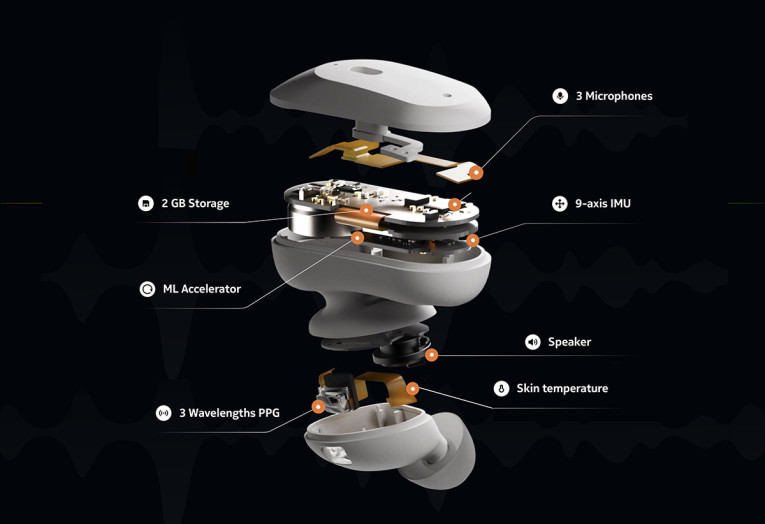 3 Microphones

2 GB Storage

9-axis IMU

ML Accelerator

Speaker

Skin temperature

3 Wavelengths PPG