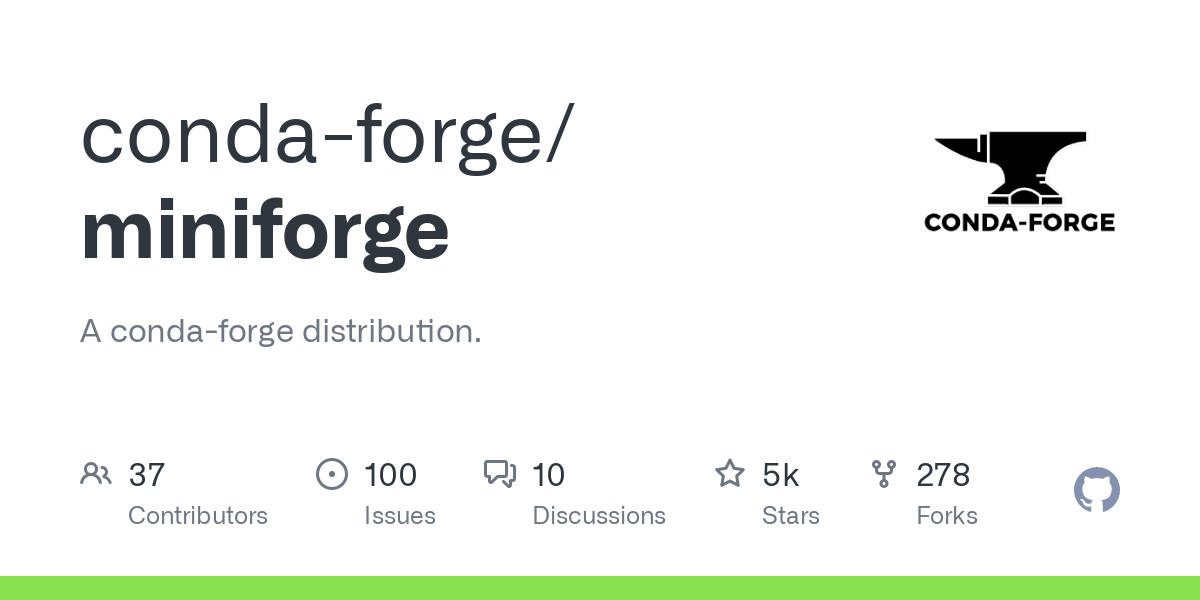 conda-forge/
miniforge

CONDA-FORGE

A conda-forge distribution.

37
Contributors

100
Issues

10
Discussions

5k
Stars

278
Forks