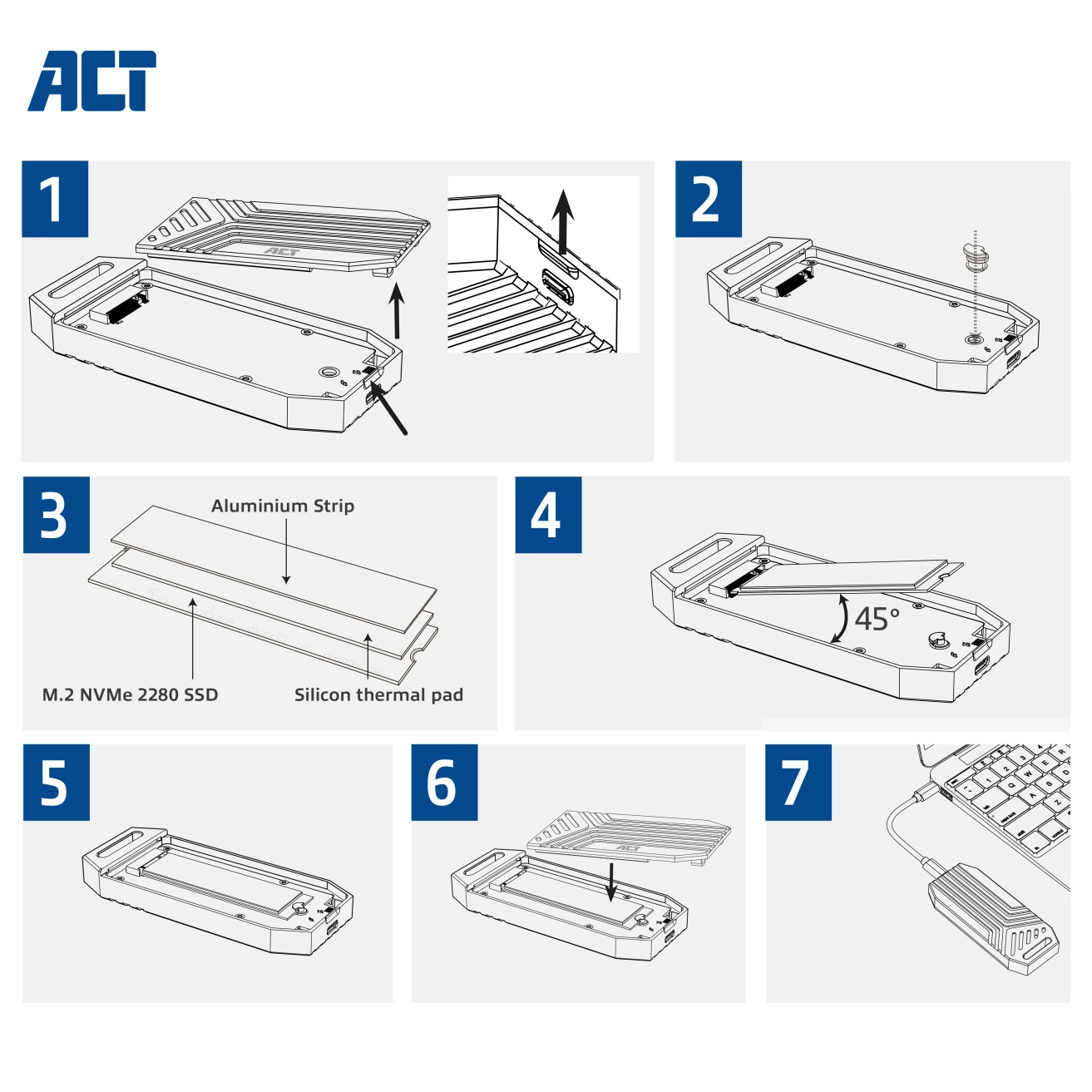 ACT

1

ACT

2

3

Aluminium Strip

M.2 NVMe 2280 SSD

Silicon thermal pad

4

45°

5

6

ACT

7